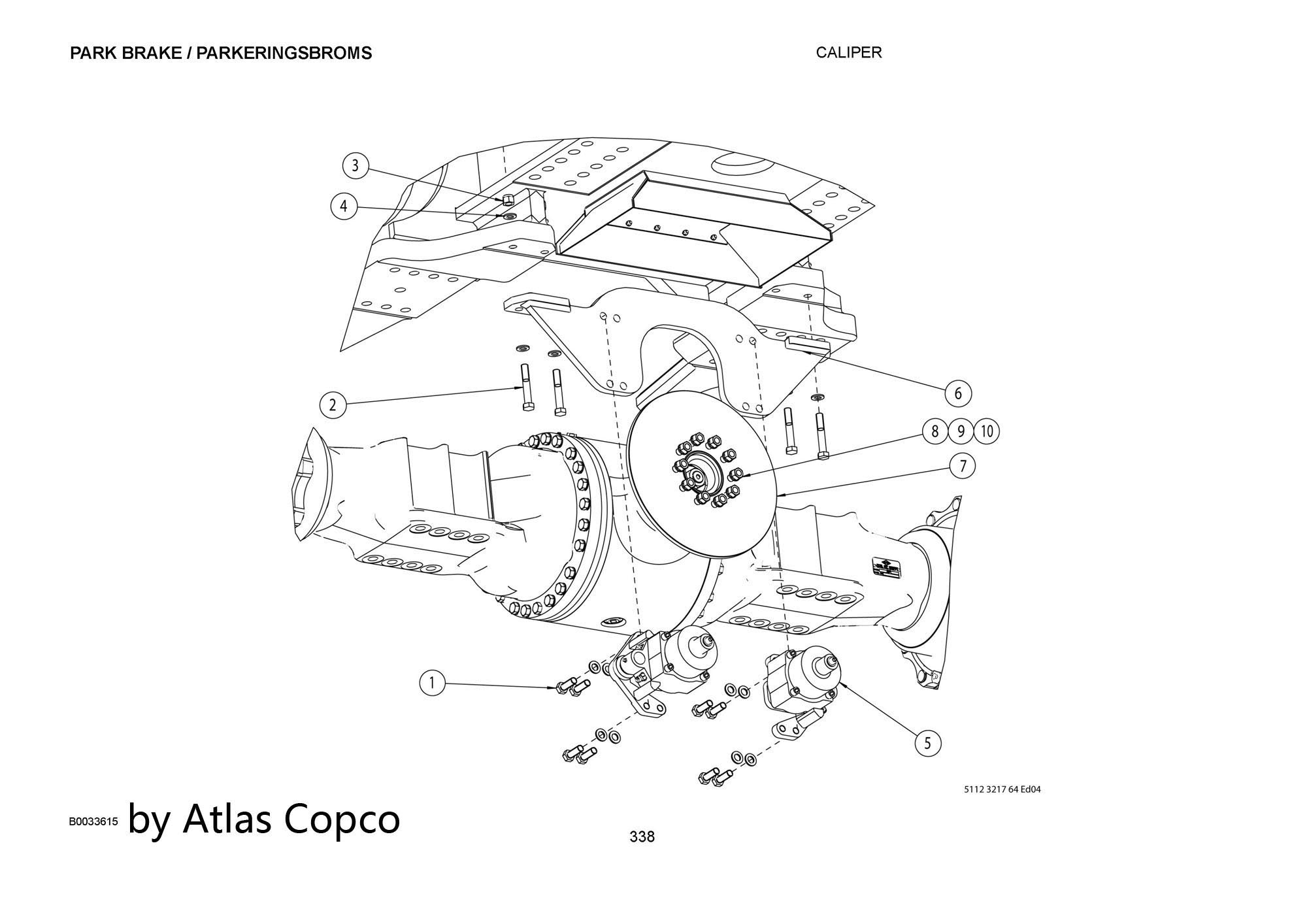 PARK BRAKE / PARKERINGSBROMS

CALIPER

3
4
2
6
8 9 10
7
1
5

5112 3217 64 Ed04

B0033615 by Atlas Copco

338