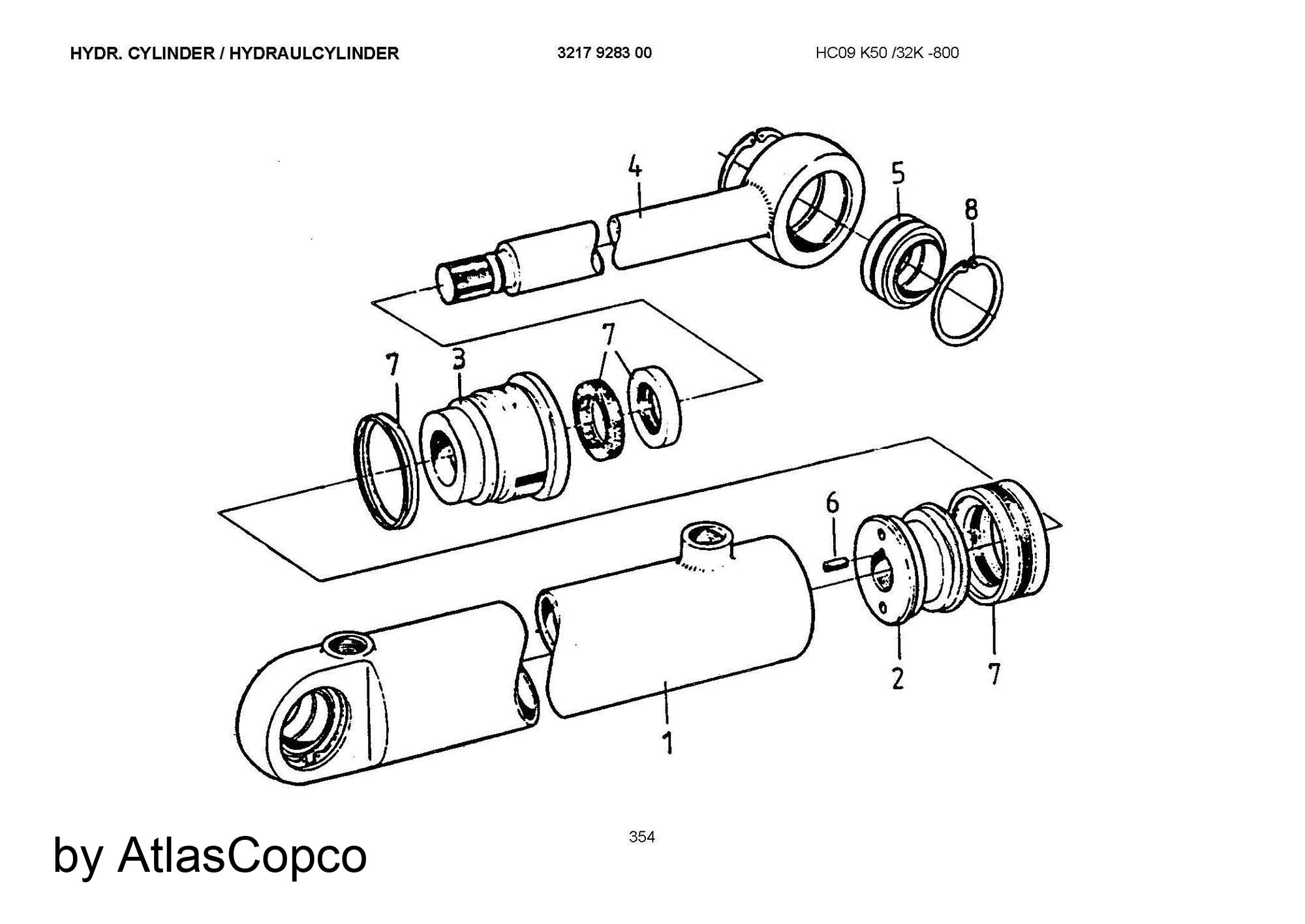 HYDR. CYLINDER / HYDRAULCYLINDER 3217 9283 00 HC09 K50 /32K -800

4

5

8

7

3

7

6

2

7

1

354

by AtlasCopco